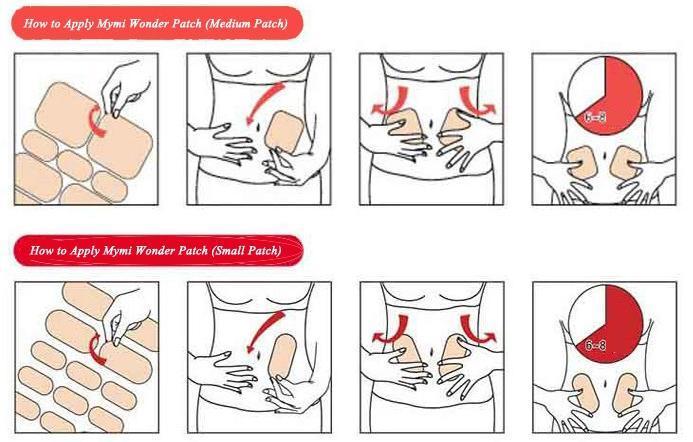 How to Apply Mymi Wonder Patch (Medium Patch)

6~8

How to Apply Mymi Wonder Patch (Small Patch)

6~8